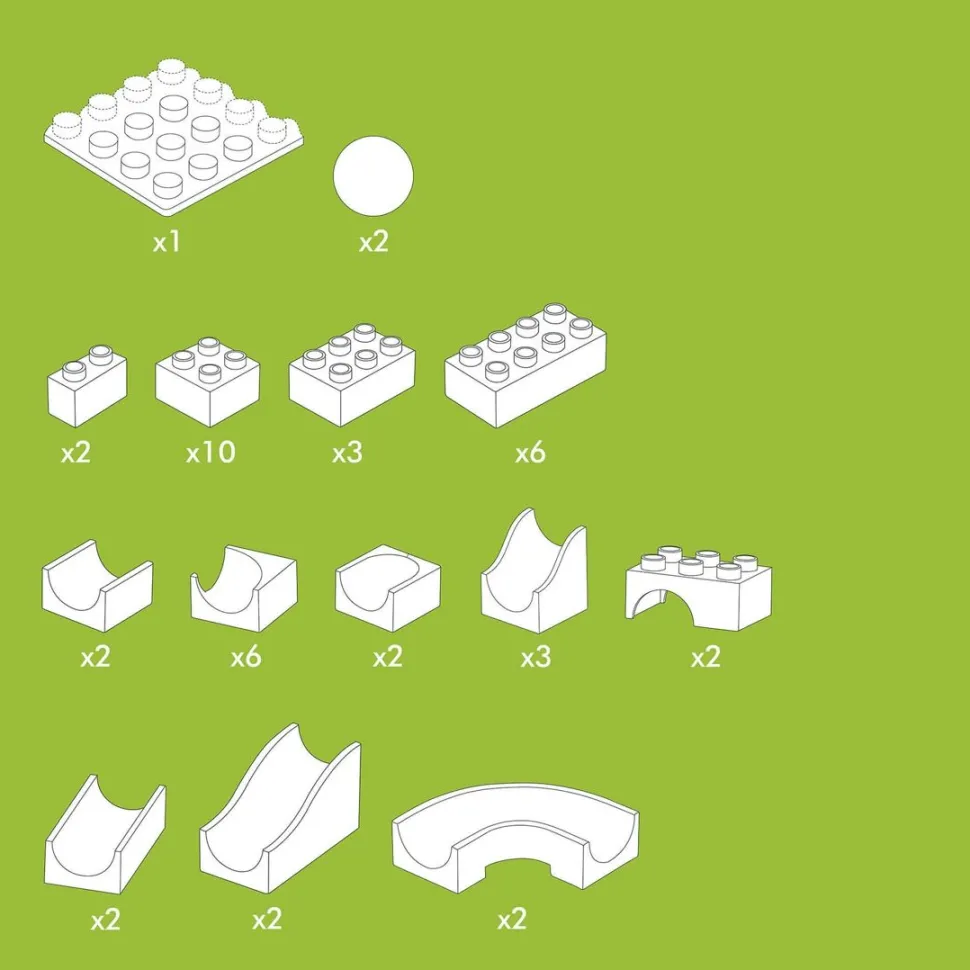 x1
x2

x2
x10
x3
x6

x2
x6
x2
x3
x2

x2
x2
x2