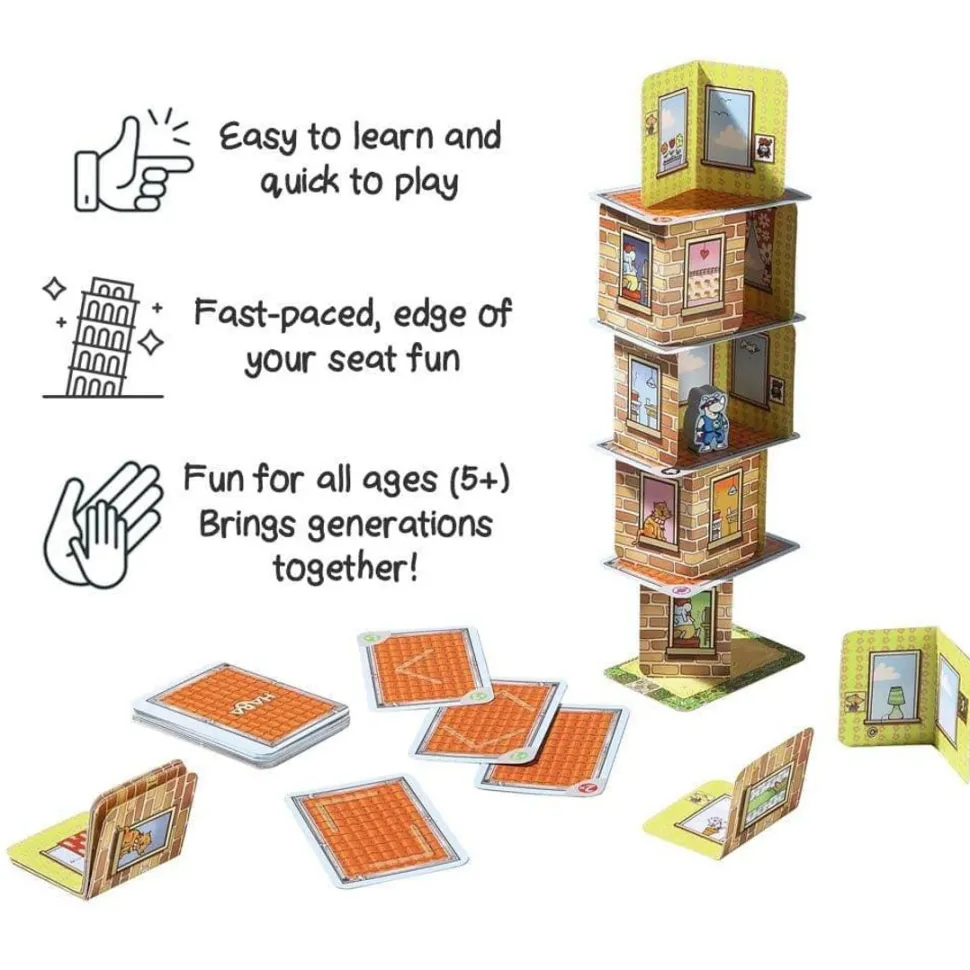 Easy to learn and quick to play

Fast-paced, edge of your seat fun

Fun for all ages (5+) Brings generations together!

HABA